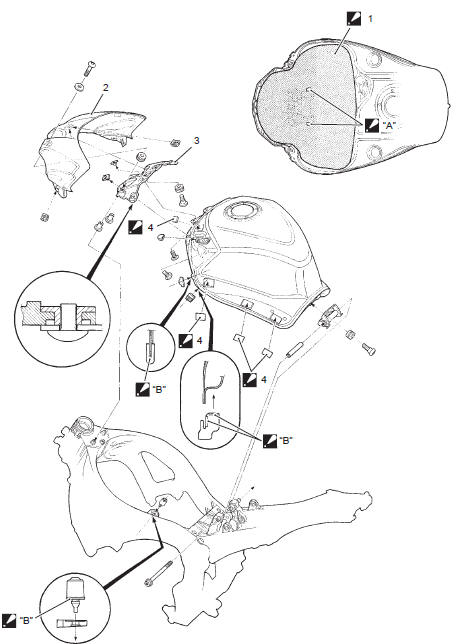 1

"A"

2

3

4

4

"B"

4

"B"

"B"